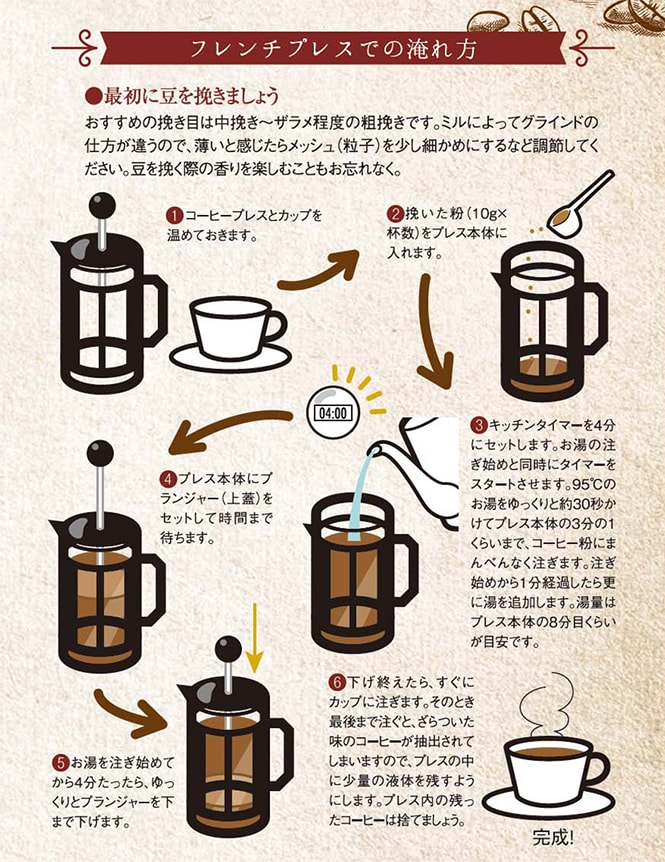 フレンチプレスでの淹れ方

●最初に豆を挽きましょう
おすすめの挽き目は中挽き〜ザラメ程度の粗挽きです。ミルによってグラインドの仕方が違うので、薄いと感じたらメッシュ（粒子）を少し細かめにするなど調節してください。豆を挽く際の香りを楽しむこともお忘れなく。

1 コーヒープレスとカップを温めておきます。

2 挽いた粉（10g×杯数）をプレス本体に入れます。

04:00

3 キッチンタイマーを4分にセットします。お湯の注ぎ始めと同時にタイマーをスタートさせます。95℃のお湯をゆっくりと約30秒かけてプレス本体の3分の1くらいまで、コーヒー粉にまんべんなく注ぎます。注ぎ始めから1分経過したら更に湯を追加します。湯量はプレス本体の8分目くらいが目安です。

4 プレス本体にプランジャー（上蓋）をセットして時間まで待ちます。

5 お湯を注ぎ始めてから4分たったら、ゆっくりとプランジャーを下まで下げます。

6 下げ終えたら、すぐにカップに注ぎます。そのとき最後まで注ぐと、ざらついた味のコーヒーが抽出されてしまいますので、プレスの中に少量の液体を残すようにします。プレス内の残ったコーヒーは捨てましょう。

完成!